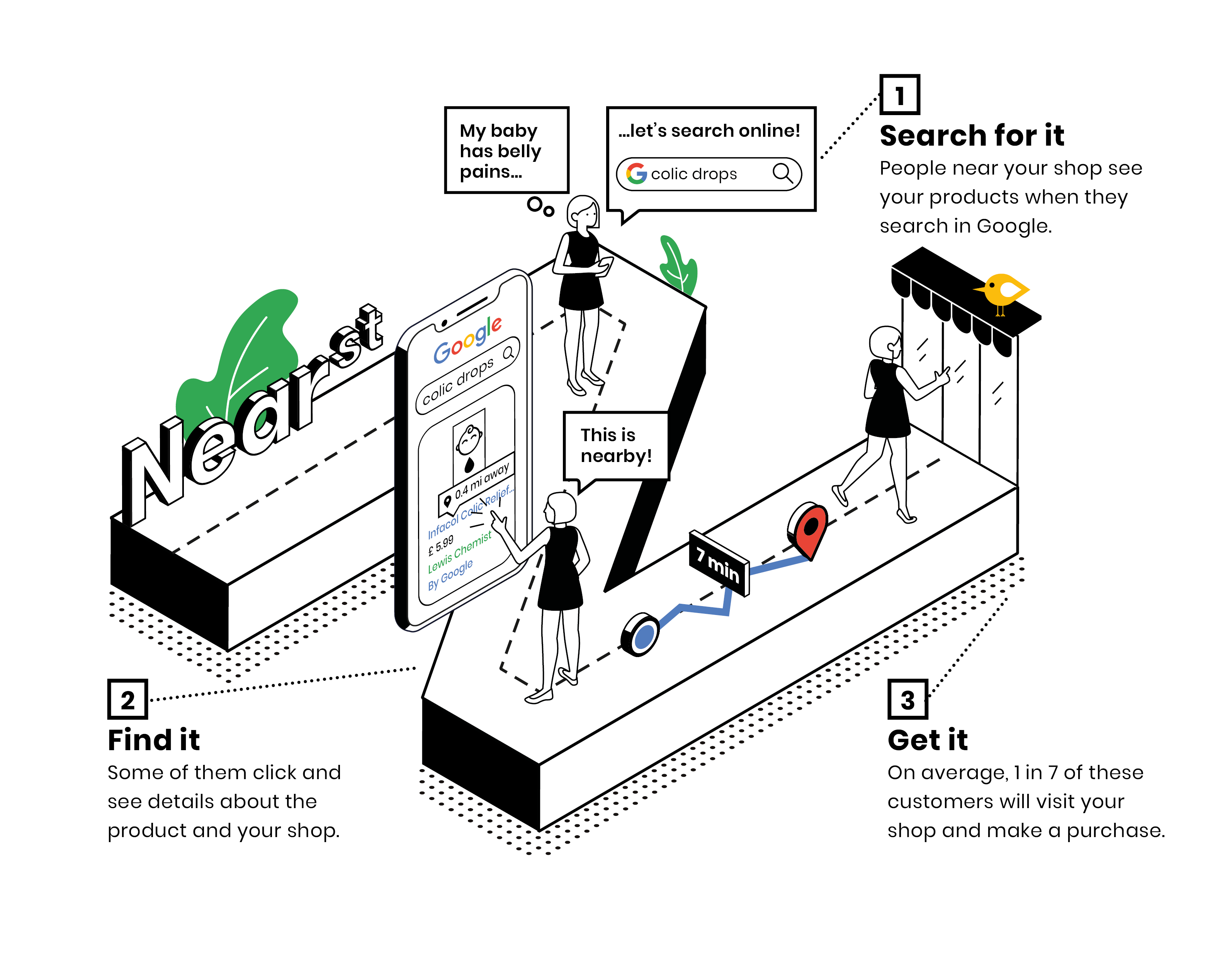 My baby has belly pains...

...let's search online!

colic drops

1

Search for it

People near your shop see your products when they search in Google.

Nearst

Google

colic drops

0.4 mi away

Infacol Colic Relief...

£ 5.99

Lewis Chemist

By Google

This is nearby!

7 min

2

Find it

Some of them click and see details about the product and your shop.

3

Get it

On average, 1 in 7 of these customers will visit your shop and make a purchase.